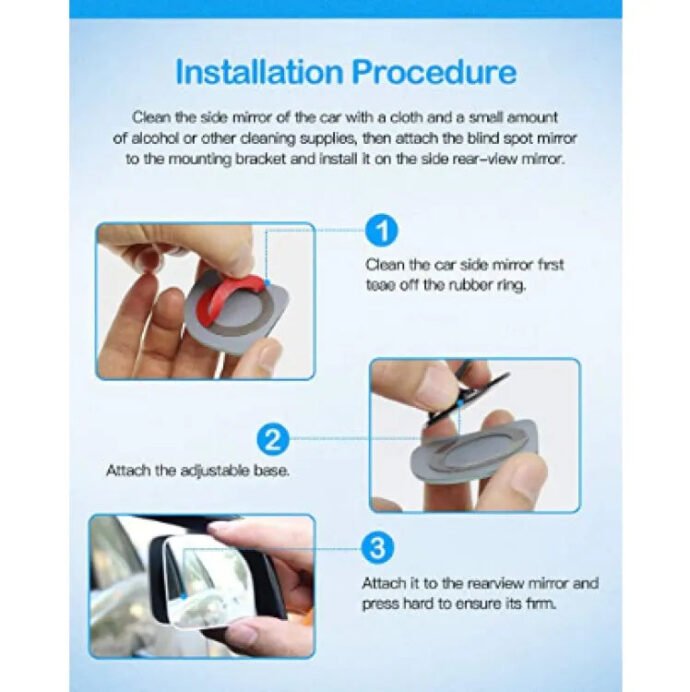 Installation Procedure

Clean the side mirror of the car with a cloth and a small amount of alcohol or other cleaning supplies, then attach the blind spot mirror to the mounting bracket and install it on the side rear-view mirror.

1

Clean the car side mirror first teae off the rubber ring.

2

Attach the adjustable base.

3

Attach it to the rearview mirror and press hard to ensure its firm.